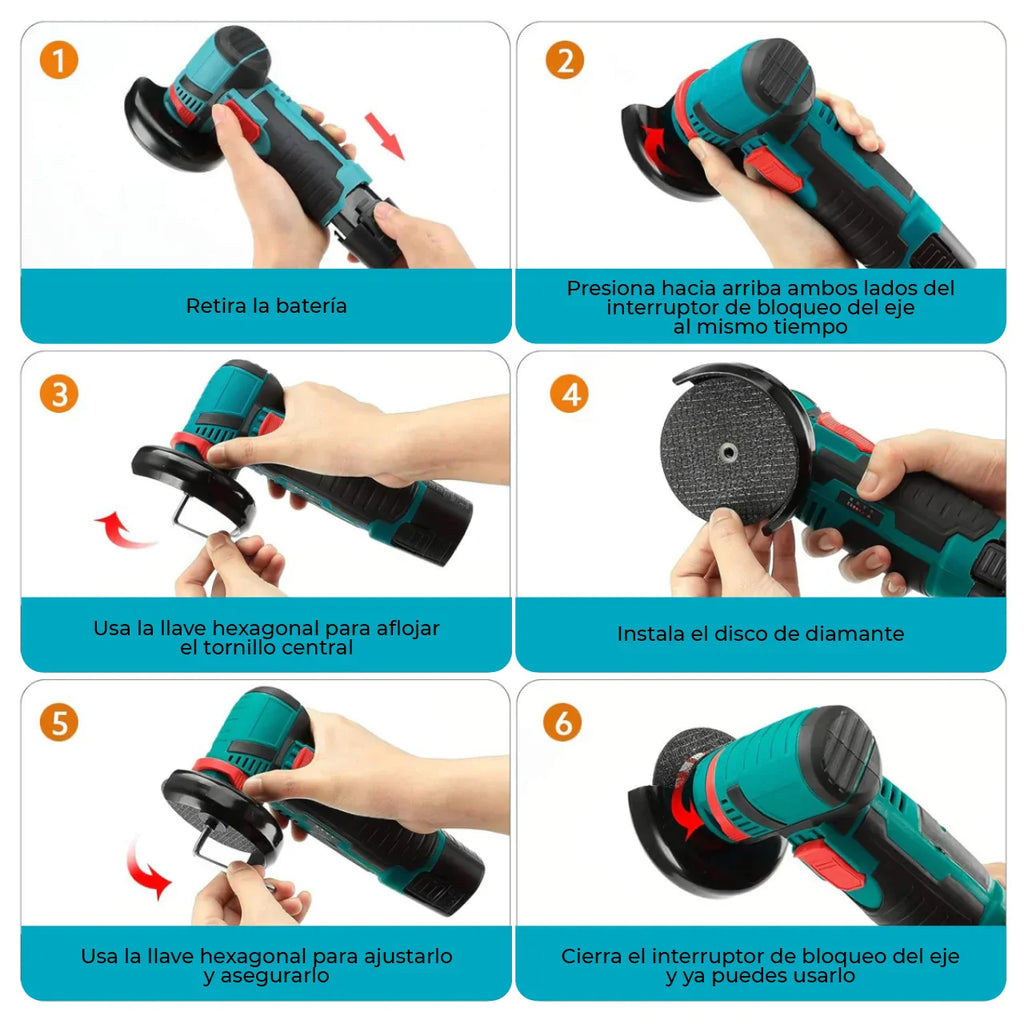 1

Retira la batería

2

Presiona hacia arriba ambos lados del interruptor de bloqueo del eje al mismo tiempo

3

Usa la llave hexagonal para aflojar el tornillo central

4

Instala el disco de diamante

5

Usa la llave hexagonal para ajustarlo y asegurarlo

6

Cierra el interruptor de bloqueo del eje y ya puedes usarlo